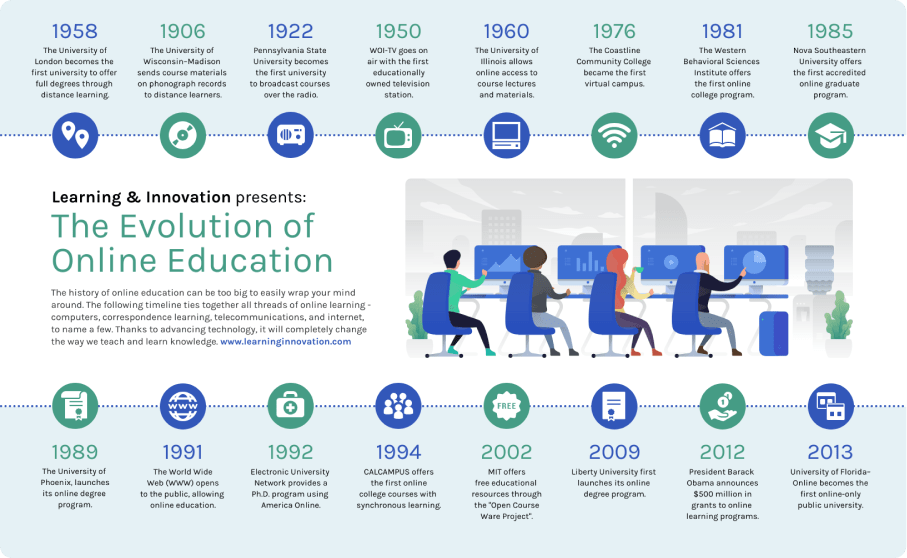 1958
The University of London becomes the first university to offer full degrees through distance learning.

1906
The University of Wisconsin-Madison sends course materials on phonograph records to distance learners.

1922
Pennsylvania State University becomes the first university to broadcast courses over the radio.

1950
WOI-TV goes on air with the first educationally owned television station.

1960
The University of Illinois allows online access to course lectures and materials.

1976
The Coastline Community College became the first virtual campus.

1981
The Western Behavioral Sciences Institute offers the first online college program.

1985
Nova Southeastern University offers the first accredited online graduate program.

Learning & Innovation presents:
The Evolution of Online Education

The history of online education can be too big to easily wrap your mind around. The following timeline ties together all threads of online learning - computers, correspondence learning, telecommunications, and internet, to name a few. Thanks to advancing technology, it will completely change the way we teach and learn knowledge. www.learninginnovation.com

WWW

FREE

1989
The University of Phoenix, launches its online degree program.

1991
The World Wide Web (WWW) opens to the public, allowing online education.

1992
Electronic University Network provides a Ph.D. program using America Online.

1994
CALCAMPUS offers the first online college courses with synchronous learning.

2002
MIT offers free educational resources through the "Open Course Ware Project".

2009
Liberty University first launches its online degree program.

2012
President Barack Obama announces $500 million in grants to online learning programs.

2013
University of Florida-Online becomes the first online-only public university.